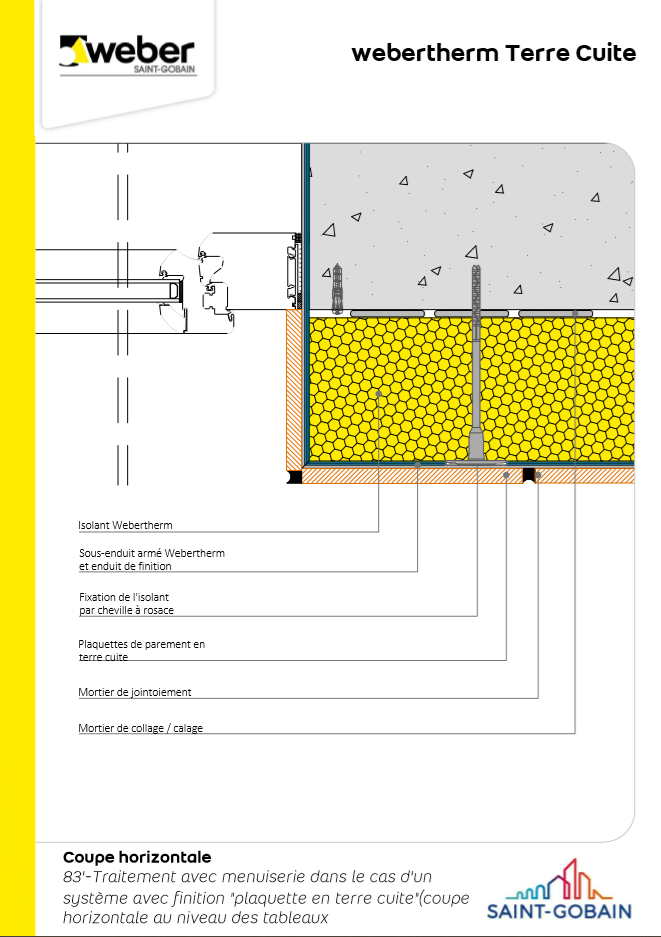 weber
SAINT-GOBAIN

webertherm Terre Cuite

Isolant Webertherm

Sous-enduit armé Webertherm
et enduit de finition

Fixation de l'isolant
par cheville à rosace

Plaquettes de parement en
terre cuite

Mortier de jointoiement

Mortier de collage / calage

Coupe horizontale
83'-Traitement avec menuiserie dans le cas d'un système avec finition "plaquette en terre cuite"(coupe horizontale au niveau des tableaux

SAINT-GOBAIN